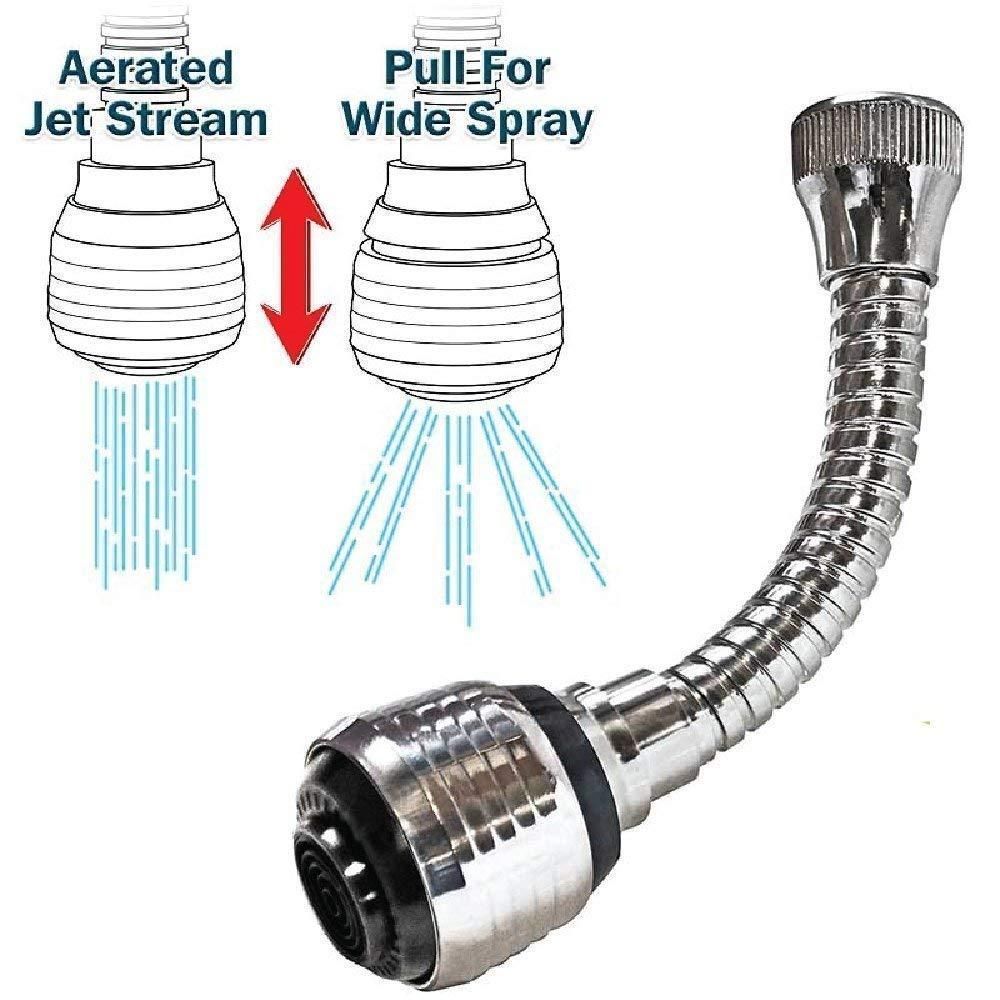 Aerated Jet Stream

Pull For Wide Spray